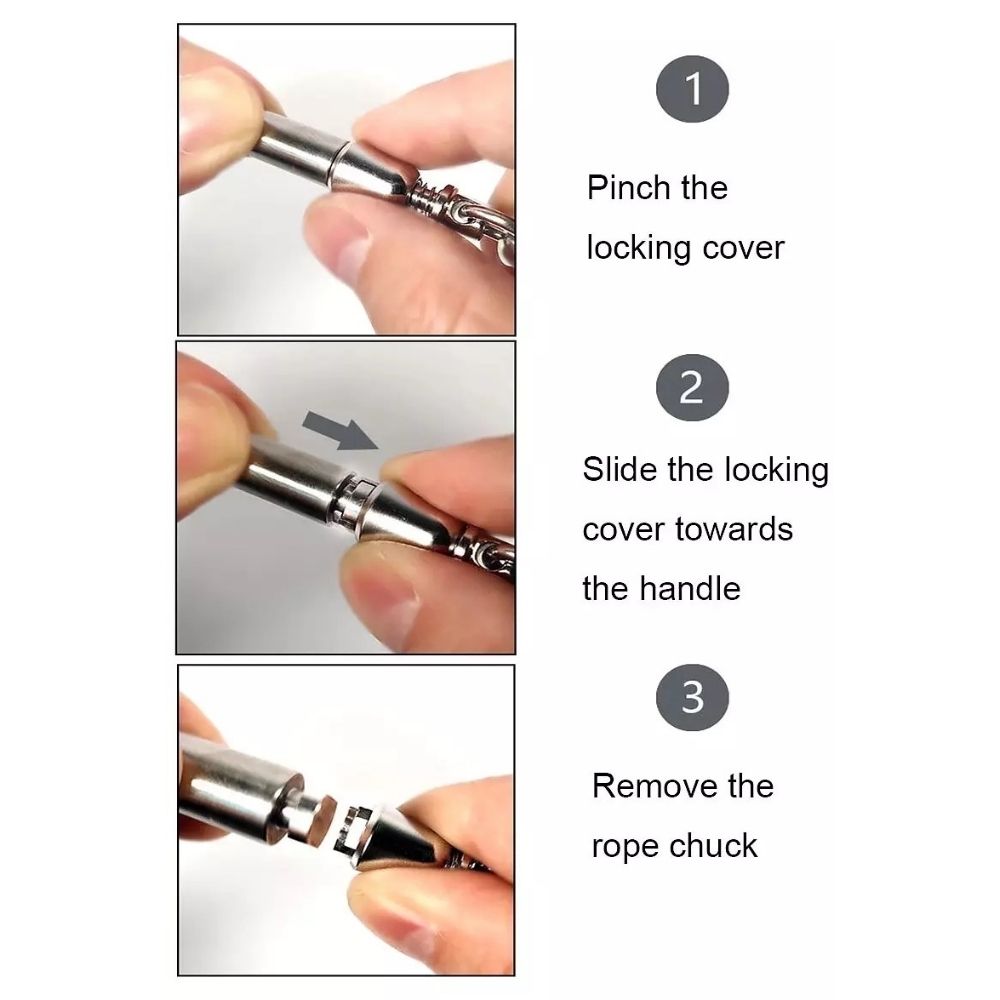 1

Pinch the locking cover

2

Slide the locking cover towards the handle

3

Remove the rope chuck